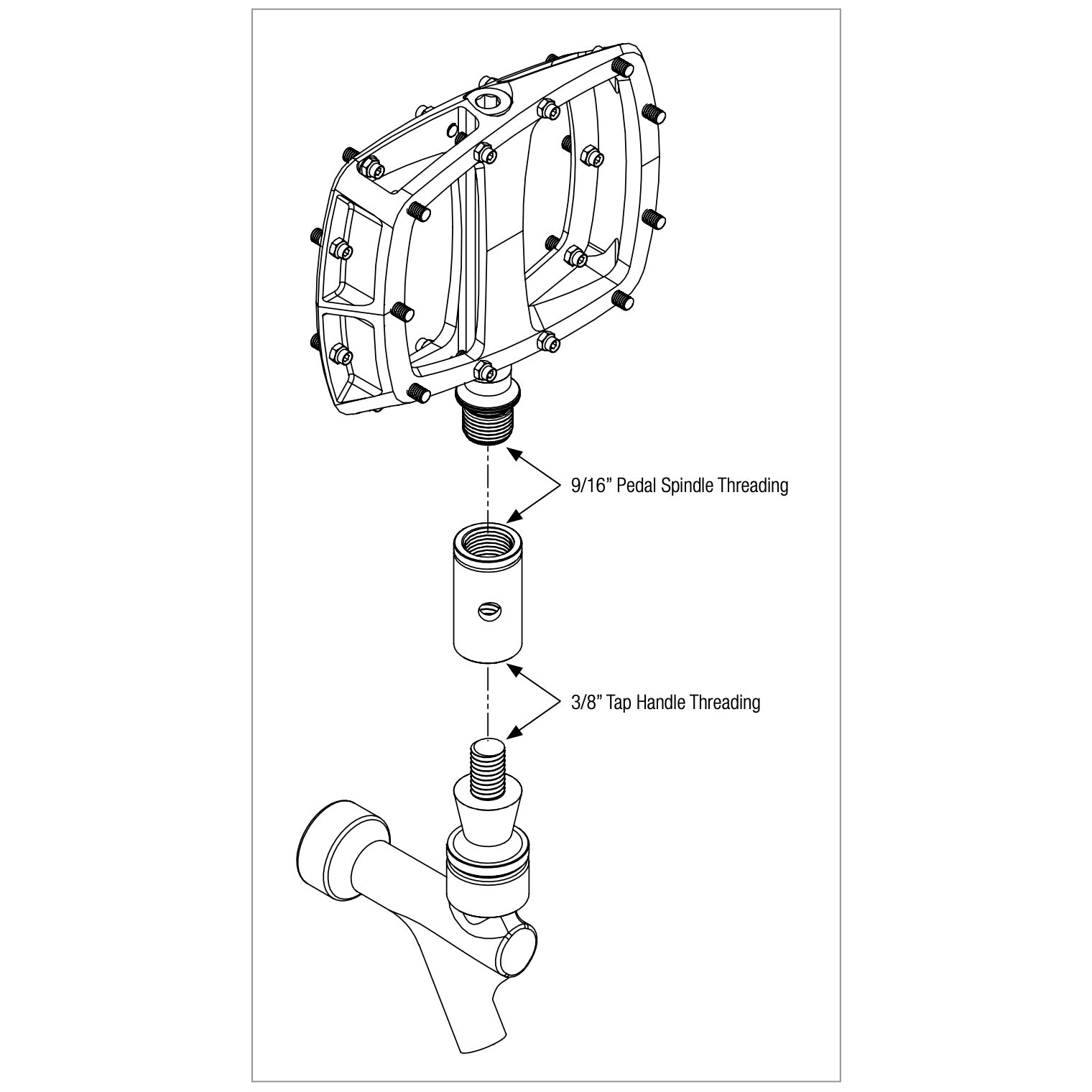 9/16” Pedal Spindle Threading

3/8” Tap Handle Threading