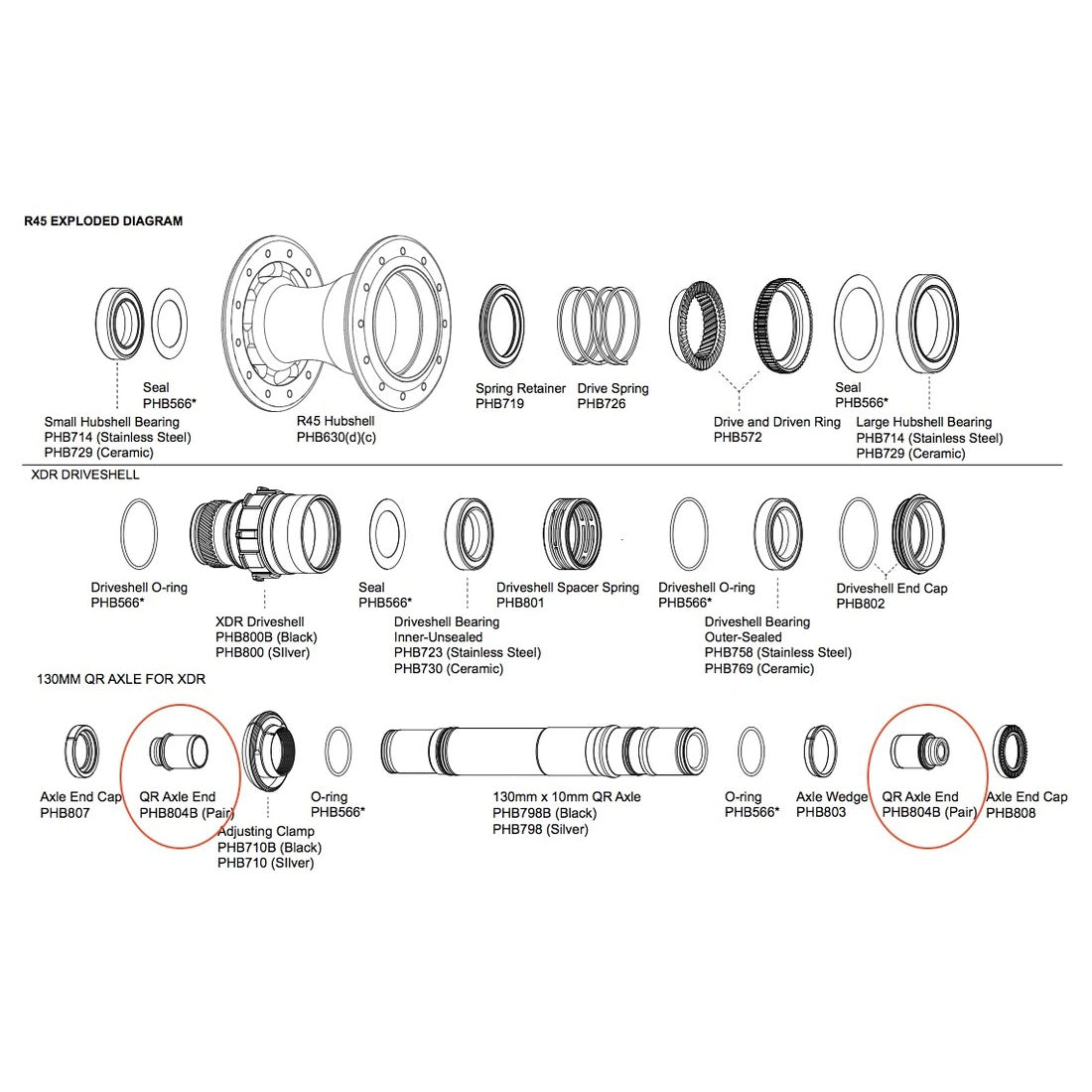 R45 EXPLODED DIAGRAM

Seal
PHB566*

Small Hubshell Bearing
PHB714 (Stainless Steel)
PHB729 (Ceramic)

R45 Hubshell
PHB630(d)(c)

Spring Retainer
PHB719

Drive Spring
PHB726

Drive and Driven Ring
PHB572

Seal
PHB566*

Large Hubshell Bearing
PHB714 (Stainless Steel)
PHB729 (Ceramic)

XDR DRIVESHELL

Driveshell O-ring
PHB566*

XDR Driveshell
PHB800B (Black)
PHB800 (SIlver)

Seal
PHB566*

Driveshell Bearing
Inner-Unsealed
PHB723 (Stainless Steel)
PHB730 (Ceramic)

Driveshell Spacer Spring
PHB801

Driveshell O-ring
PHB566*

Driveshell Bearing
Outer-Sealed
PHB758 (Stainless Steel)
PHB769 (Ceramic)

Driveshell End Cap
PHB802

130MM QR AXLE FOR XDR

Axle End Cap
PHB807

QR Axle End
PHB804B (Pair)

Adjusting Clamp
PHB710B (Black)
PHB710 (SIlver)

O-ring
PHB566*

130mm x 10mm QR Axle
PHB798B (Black)
PHB798 (Silver)

O-ring
PHB566*

Axle Wedge
PHB803

QR Axle End
PHB804B (Pair)

Axle End Cap
PHB808